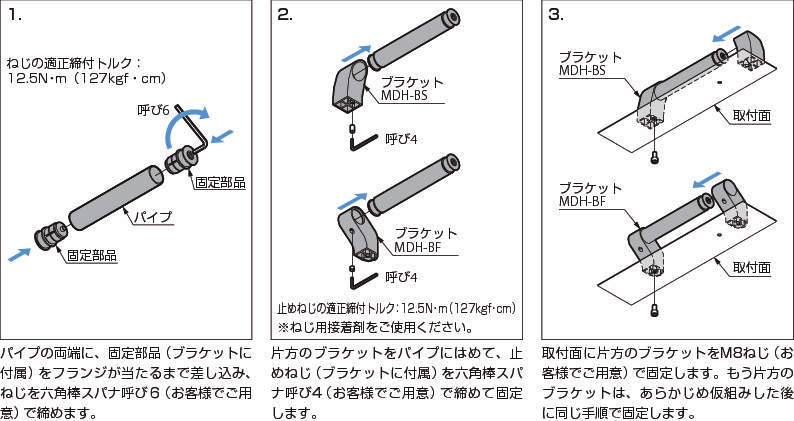 1.

ねじの適正締付トルク：
12.5N・m（127kgf・cm）

呼び6

固定部品

パイプ

固定部品

パイプの両端に、固定部品（ブラケットに付属）をフランジが当たるまで差し込み、ねじを六角棒スパナ呼び6（お客様でご用意）で締めます。

2.

ブラケット
MDH-BS

呼び4

ブラケット
MDH-BF

呼び4

止めねじの適正締付トルク：12.5N・m（127kgf・cm）
※ねじ用接着剤をご使用ください。

片方のブラケットをパイプにはめて、止めねじ（ブラケットに付属）を六角棒スパナ呼び4（お客様でご用意）で締めて固定します。

3.

ブラケット
MDH-BS

取付面

ブラケット
MDH-BF

取付面

取付面に片方のブラケットをM8ねじ（お客様でご用意）で固定します。もう片方のブラケットは、あらかじめ仮組みした後に同じ手順で固定します。