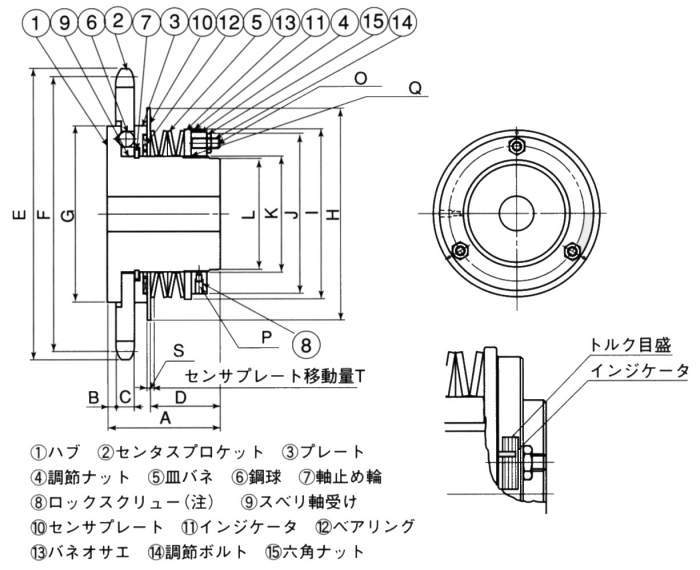 ① ⑨ ⑥ ② ⑦ ③ ⑩ ⑫ ⑤ ⑬ ⑪ ④ ⑮ ⑭

O
Q
E
F
G
L
K
J
I
H
P
⑧
S
センサプレート移動量T
B
C
D
A

トルク目盛
インジケータ

①ハブ ②センタスプロケット ③プレート
④調節ナット ⑤皿バネ ⑥鋼球 ⑦軸止め輪
⑧ロックスクリュー（注） ⑨スベリ軸受け
⑩センサプレート ⑪インジケータ ⑫ベアリング
⑬バネオサエ ⑭調節ボルト ⑮六角ナット