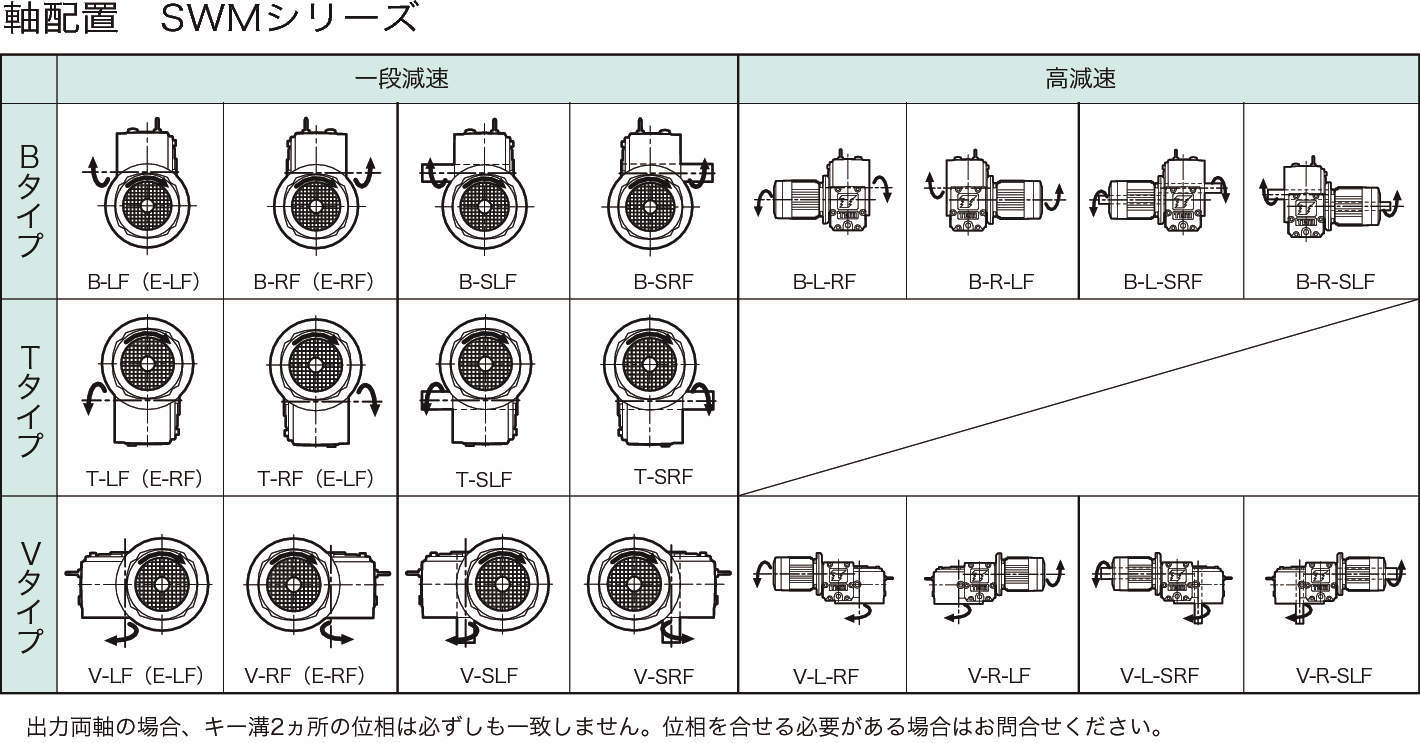 軸配置　SWMシリーズ

| | 一段減速 | | | | 高減速 | | | |
|---|---|---|---|---|---|---|---|---|
| Bタイプ | B-LF（E-LF） | B-RF（E-RF） | B-SLF | B-SRF | B-L-RF | B-R-LF | B-L-SRF | B-R-SLF |
| Tタイプ | T-LF（E-RF） | T-RF（E-LF） | T-SLF | T-SRF | | | | |
| Vタイプ | V-LF（E-LF） | V-RF（E-RF） | V-SLF | V-SRF | V-L-RF | V-R-LF | V-L-SRF | V-R-SLF |

出力両軸の場合、キー溝2ヵ所の位相は必ずしも一致しません。位相を合せる必要がある場合はお問合せください。