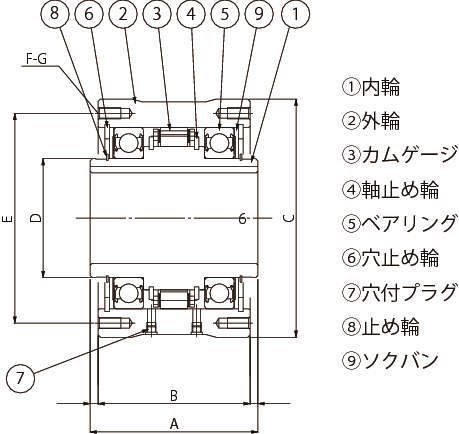 8 6 2 3 4 5 9 1

F-G

E

D

6

C

7

B

A

①内輪
②外輪
③カムゲージ
④軸止め輪
⑤ベアリング
⑥穴止め輪
⑦穴付プラグ
⑧止め輪
⑨ソクバン