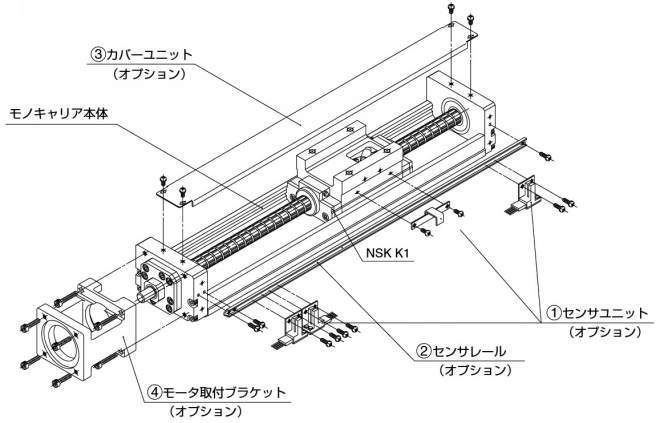 ③カバーユニット
（オプション）

モノキャリア本体

NSK K1

①センサユニット
（オプション）

②センサレール
（オプション）

④モータ取付ブラケット
（オプション）