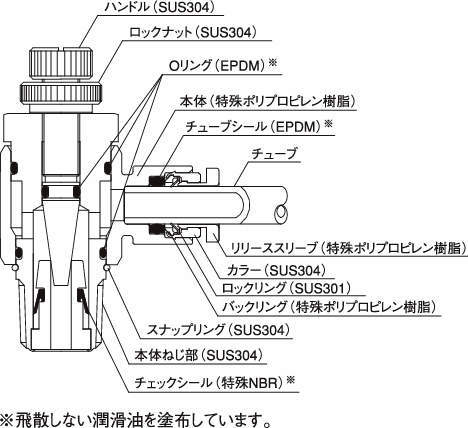 ハンドル（SUS304）

ロックナット（SUS304）

Oリング（EPDM）※

本体（特殊ポリプロピレン樹脂）

チューブシール（EPDM）※

チューブ

リリーススリーブ（特殊ポリプロピレン樹脂）

カラー（SUS304）

ロックリング（SUS301）

バックリング（特殊ポリプロピレン樹脂）

スナップリング（SUS304）

本体ねじ部（SUS304）

チェックシール（特殊NBR）※

※飛散しない潤滑油を塗布しています。