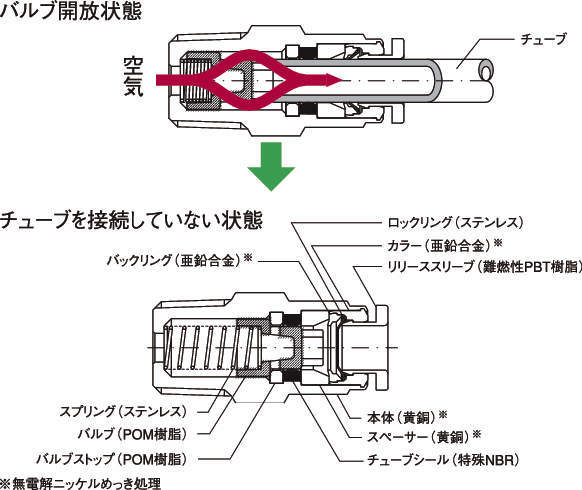 バルブ開放状態

空気

チューブ

チューブを接続していない状態

ロックリング（ステンレス）
カラー（亜鉛合金）※
リリーススリーブ（難燃性PBT樹脂）
バックリング（亜鉛合金）※

スプリング（ステンレス）
バルブ（POM樹脂）
バルブストップ（POM樹脂）

本体（黄銅）※
スペーサー（黄銅）※
チューブシール（特殊NBR）

※無電解ニッケルめっき処理