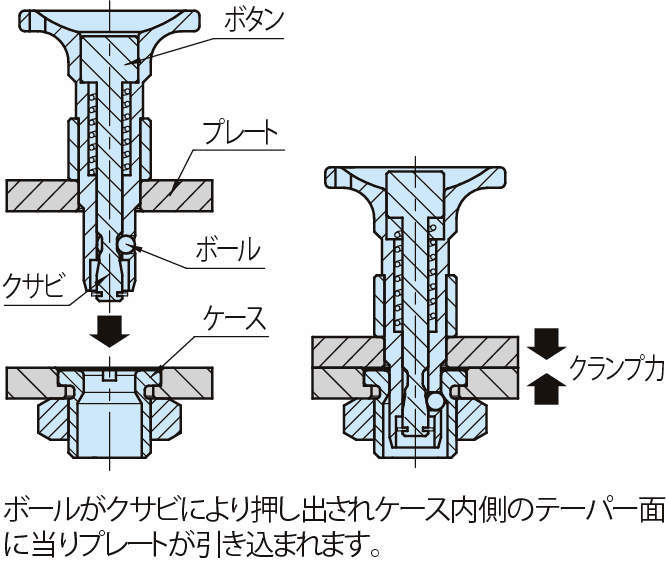 ボタン

プレート

ボール

クサビ

ケース

クランプ力

ボールがクサビにより押し出されケース内側のテーパー面に当りプレートが引き込まれます。