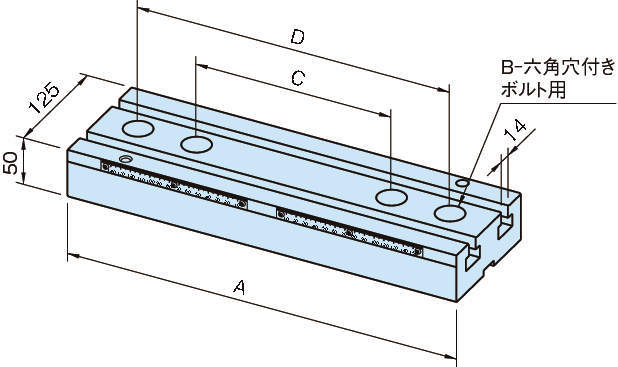 D
C
B-六角穴付き
ボルト用
125
14
50
A