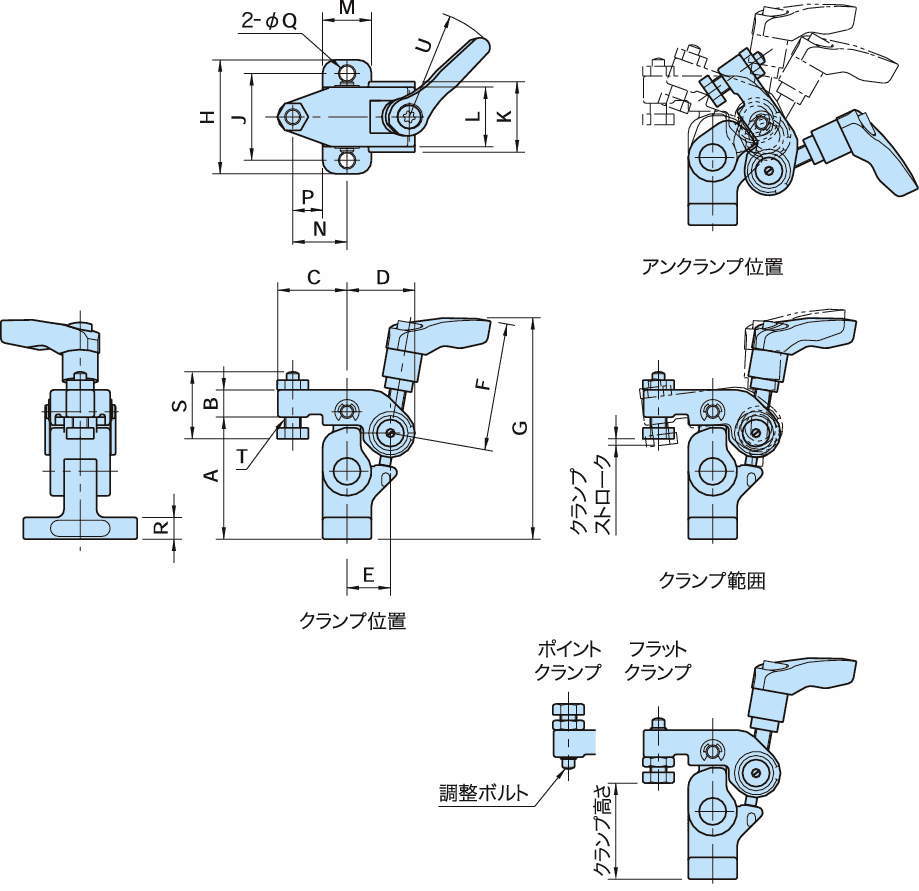 2-$\phi$Q
M
U
H
J
L
K
P
N
アンクランプ位置
C
D
S
B
T
A
F
G
R
E
クランプ位置
クランプストローク
クランプ範囲
ポイントクランプ
フラットクランプ
調整ボルト
クランプ高さ