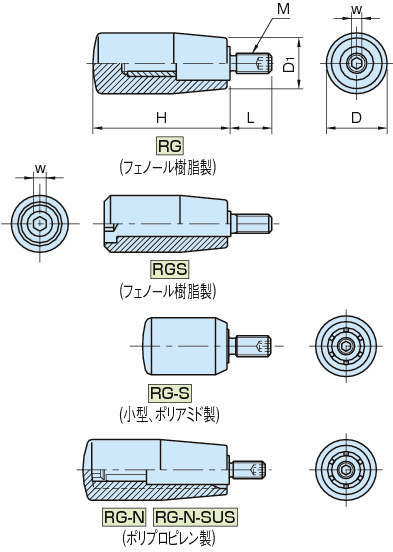 M

w

$D_1$

H

L

D

RG
(フェノール樹脂製)

w

RGS
(フェノール樹脂製)

RG-S
(小型、ポリアミド製)

RG-N RG-N-SUS
(ポリプロピレン製)