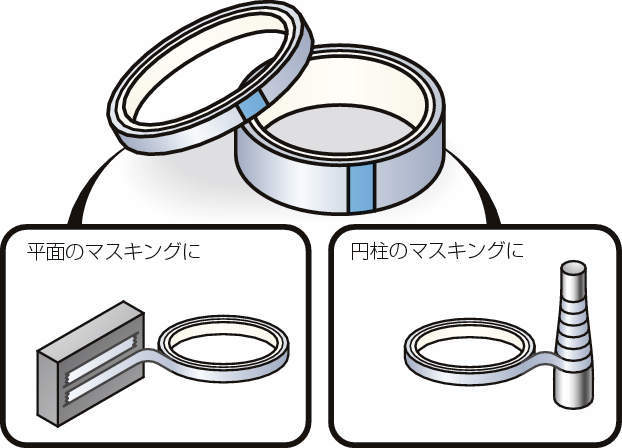 平面のマスキングに

円柱のマスキングに