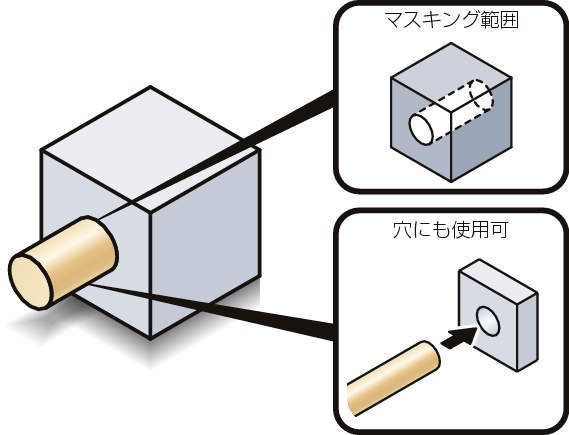 マスキング範囲

穴にも使用可