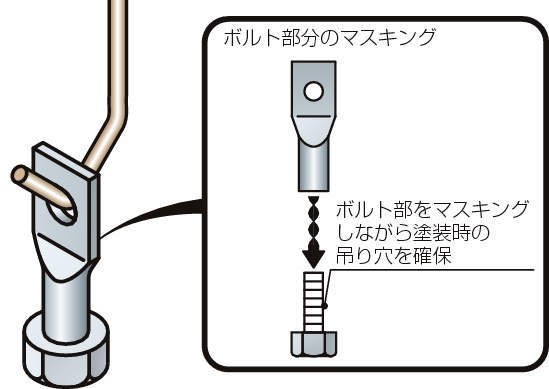 ボルト部分のマスキング

ボルト部をマスキングしながら塗装時の吊り穴を確保