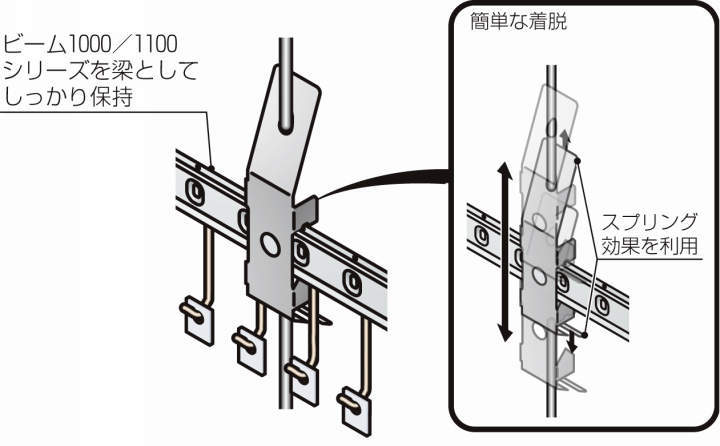 ビーム1000／1100
シリーズを梁として
しっかり保持

簡単な着脱

スプリング
効果を利用