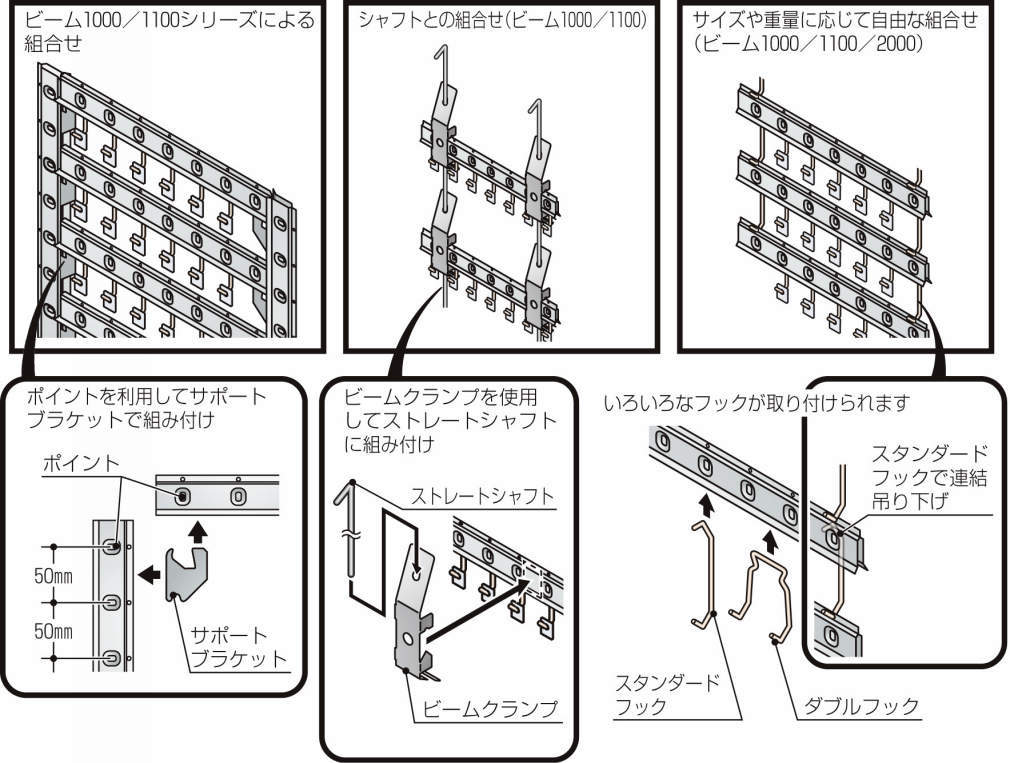 ビーム1000／1100シリーズによる組合せ

シャフトとの組合せ(ビーム1000／1100)

サイズや重量に応じて自由な組合せ(ビーム1000／1100／2000)

ポイントを利用してサポートブラケットで組み付け

ポイント

50㎜

50㎜

サポートブラケット

ビームクランプを使用してストレートシャフトに組み付け

ストレートシャフト

ビームクランプ

いろいろなフックが取り付けられます

スタンダードフックで連結吊り下げ

スタンダードフック

ダブルフック