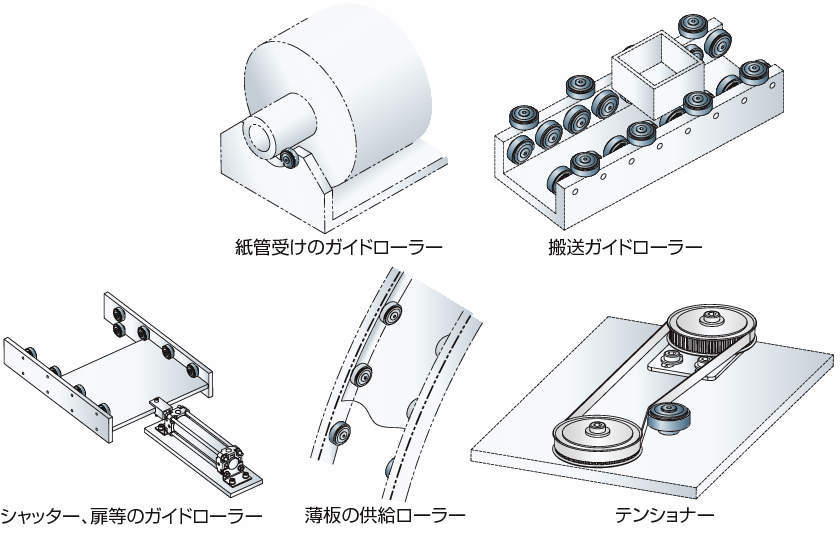 紙管受けのガイドローラー

搬送ガイドローラー

シャッター、扉等のガイドローラー

薄板の供給ローラー

テンショナー