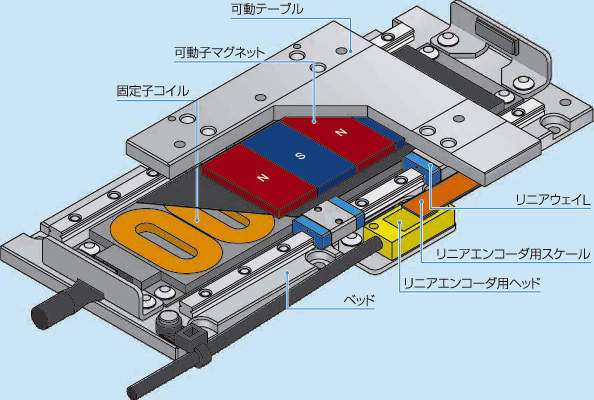 可動テーブル

可動子マグネット

固定子コイル

N

S

N

リニアウェイL

リニアエンコーダ用スケール

リニアエンコーダ用ヘッド

ベッド