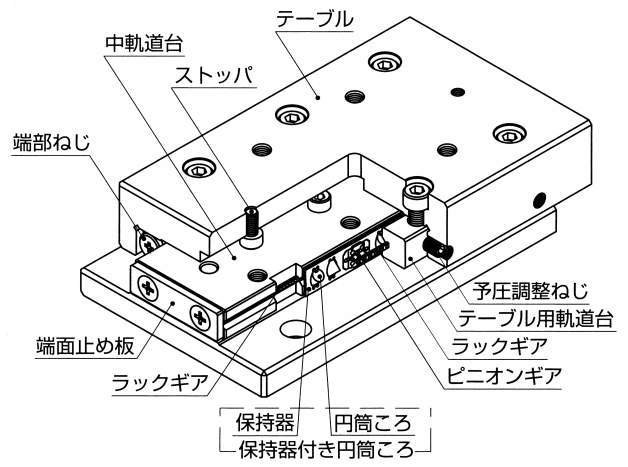 テーブル
中軌道台
ストッパ
端部ねじ
予圧調整ねじ
テーブル用軌道台
ラックギア
ピニオンギア
端面止め板
ラックギア
保持器
円筒ころ
保持器付き円筒ころ