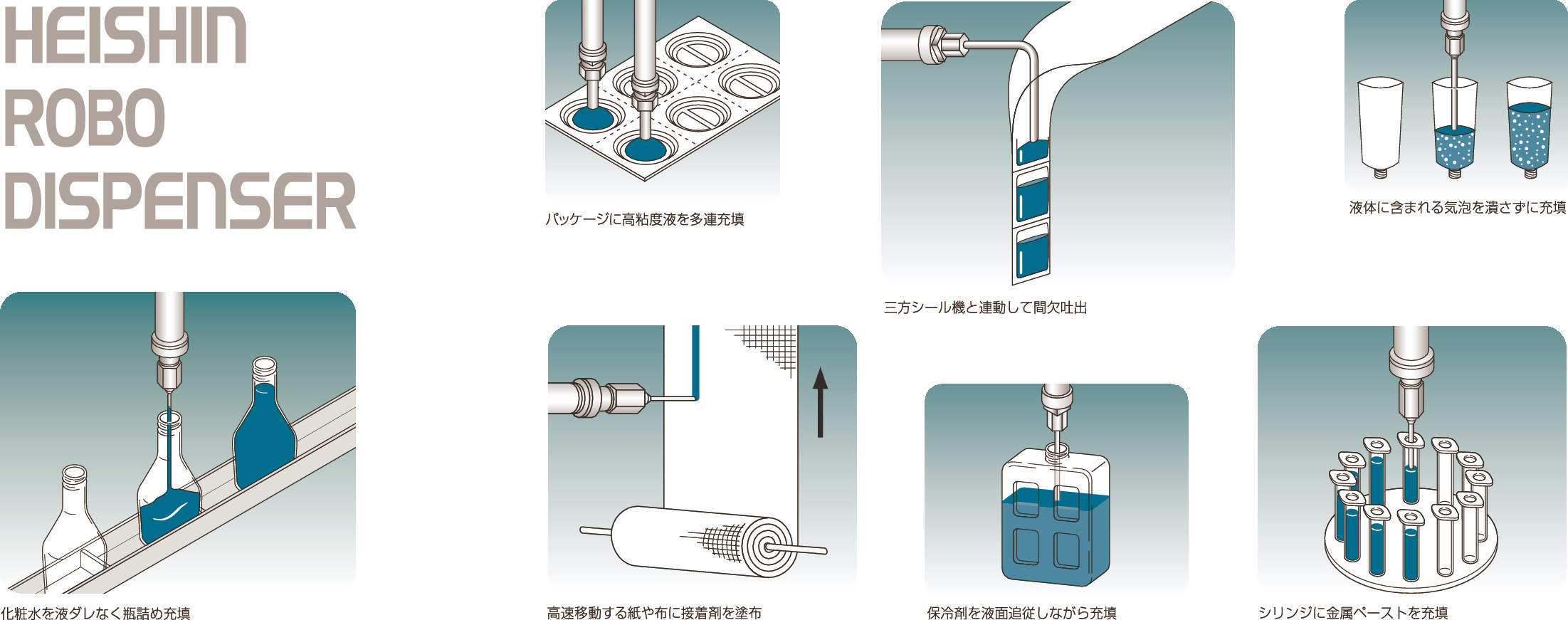 HEISHIN
ROBO
DISPENSER

パッケージに高粘度液を多連充填

三方シール機と連動して間欠吐出

液体に含まれる気泡を潰さずに充填

化粧水を液ダレなく瓶詰め充填

高速移動する紙や布に接着剤を塗布

保冷剤を液面追従しながら充填

シリンジに金属ペーストを充填