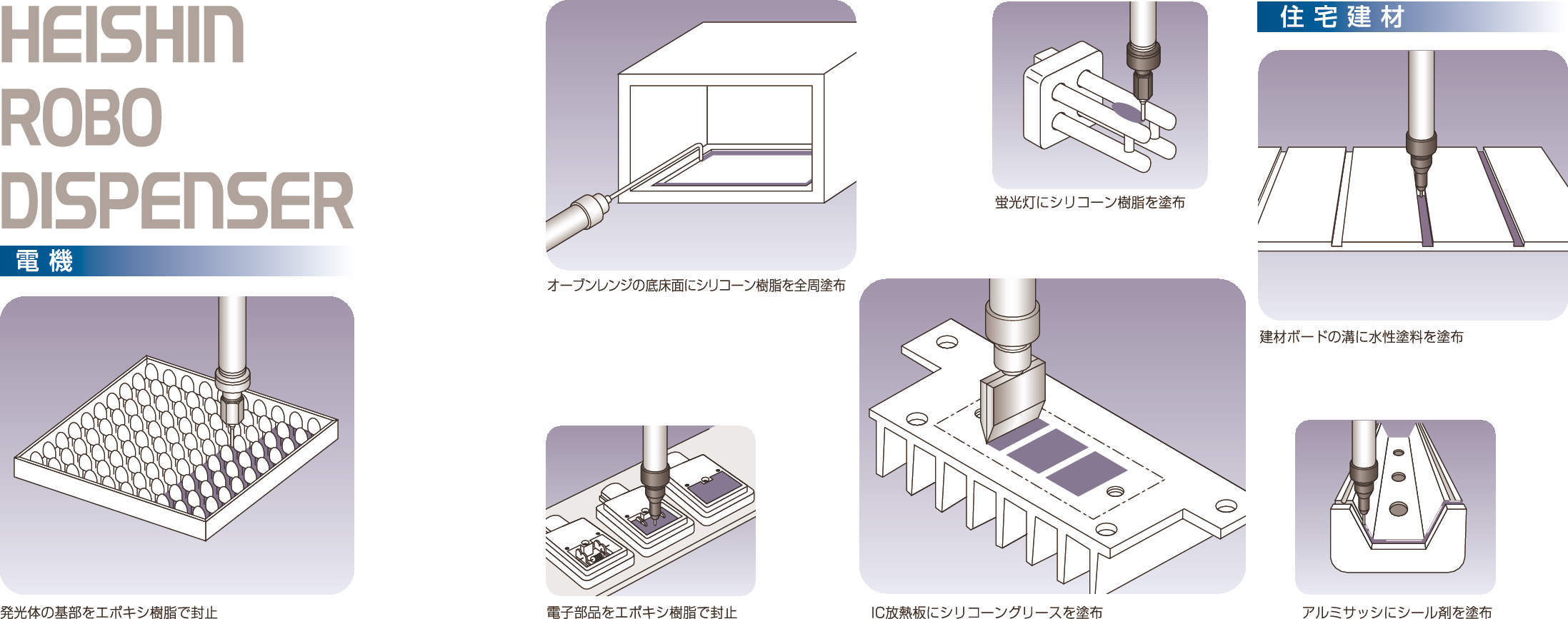 HEISHIN ROBO DISPENSER

電機

発光体の基部をエポキシ樹脂で封止

オーブンレンジの底床面にシリコーン樹脂を全周塗布

電子部品をエポキシ樹脂で封止

蛍光灯にシリコーン樹脂を塗布

IC放熱板にシリコーングリースを塗布

住宅建材

建材ボードの溝に水性塗料を塗布

アルミサッシにシール剤を塗布